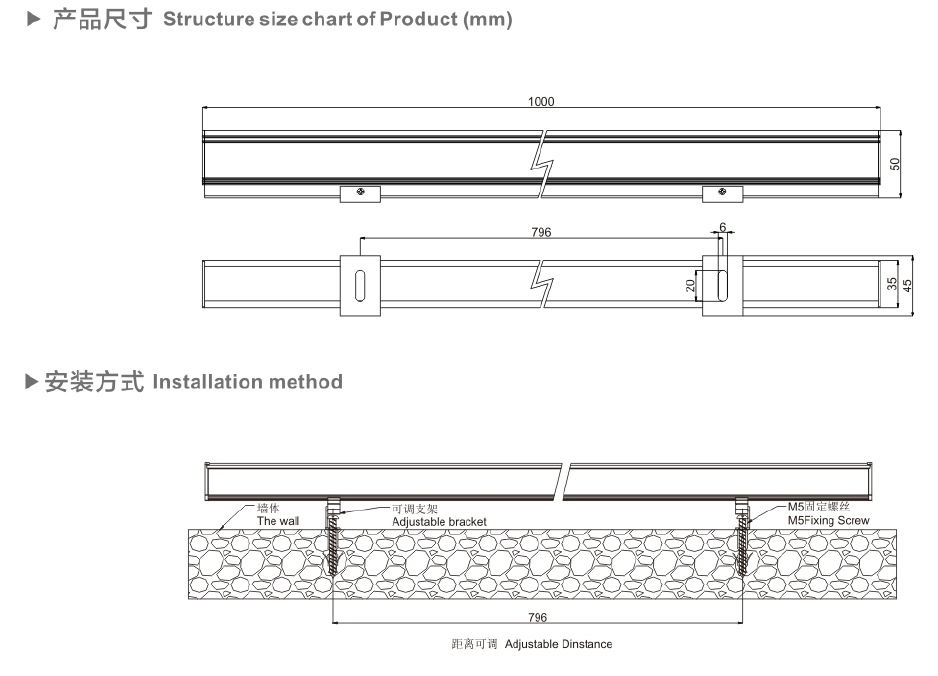 ▶ 产品尺寸 Structure size chart of Product (mm)

1000

50

796

6

20

35

45

▶ 安装方式 Installation method

墙体
The wall

可调支架
Adjustable bracket

M5固定螺丝
M5Fixing Screw

796

距离可调 Adjustable Dinstance