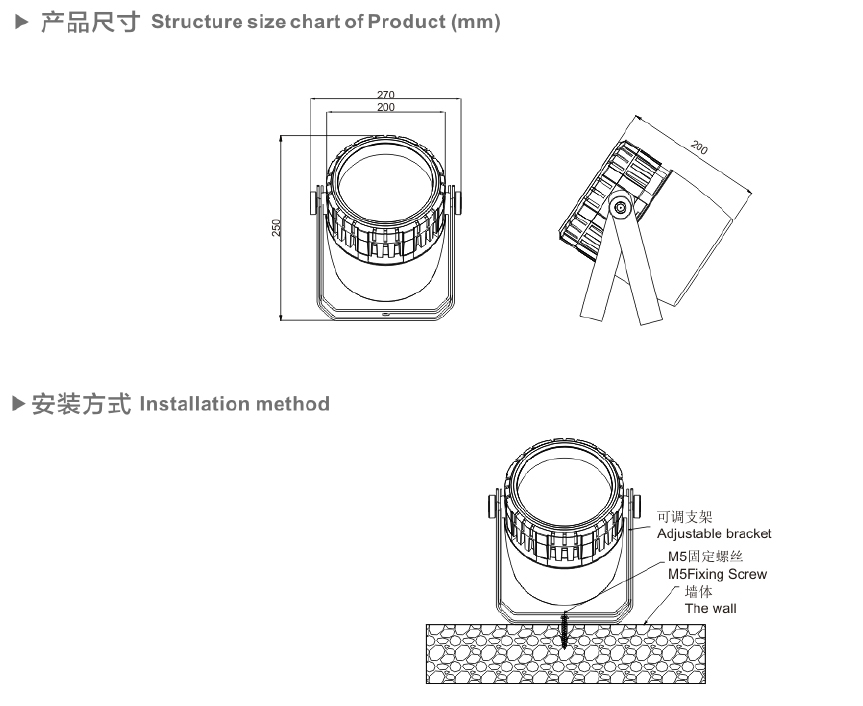 ▶ 产品尺寸 Structure size chart of Product (mm)

270
200
250

200

▶ 安装方式 Installation method

可调支架
Adjustable bracket
M5固定螺丝
M5Fixing Screw
墙体
The wall